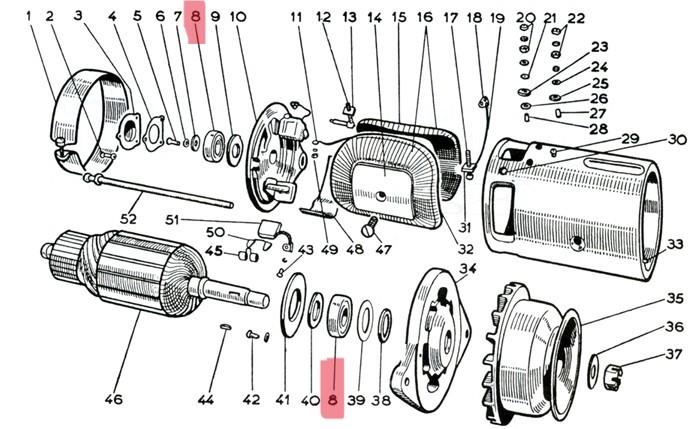 1 2 3 4 5 6 7 8 9 10 11 12 13 14 15 16 17 18 19 20 21 22
23
24
25
26
27
28
29 30
52
51
50
45
43
49 48 47
31
32
33
34
35
36
37
46
44 42 41 40 8 39 38